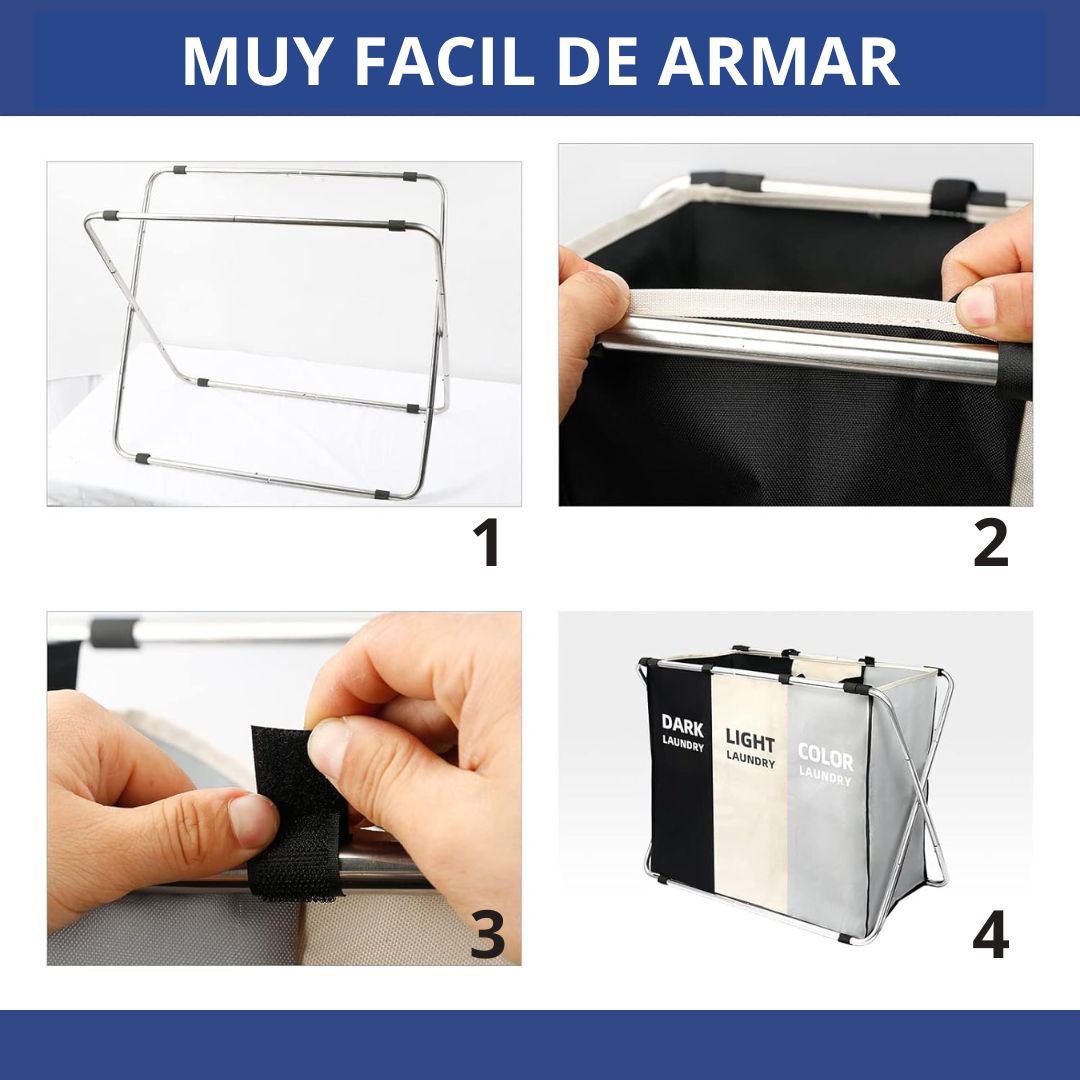 MUY FACIL DE ARMAR

1

2

3

DARK
LAUNDRY

LIGHT
LAUNDRY

COLOR
LAUNDRY

4